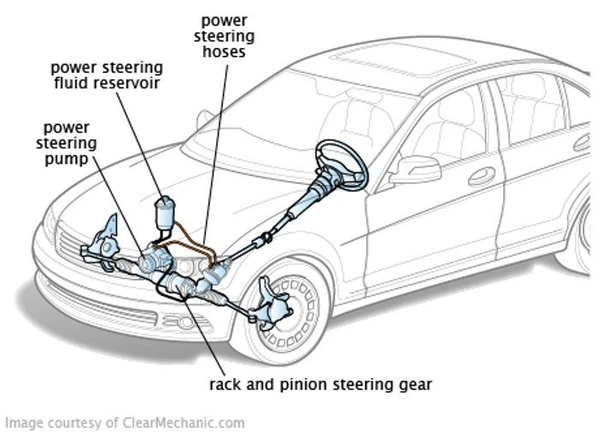 power steering hoses

power steering fluid reservoir

power steering pump

rack and pinion steering gear

Image courtesy of ClearMechanic.com